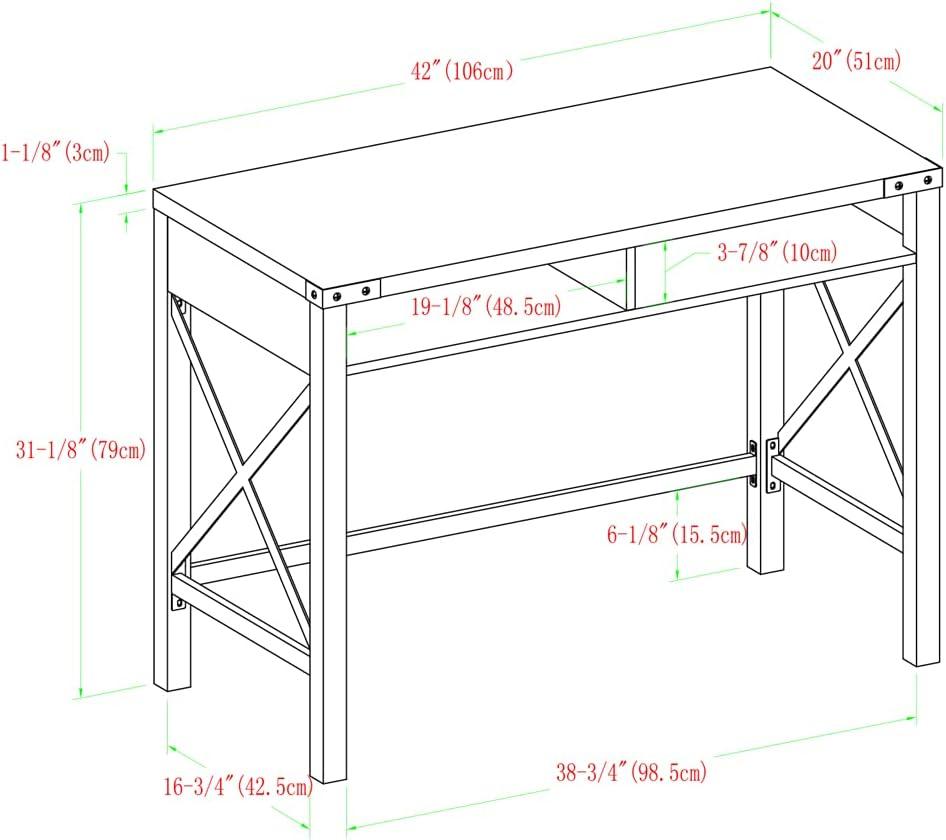 42″(106cm)

20″(51cm)

1-1/8″(3cm)

3-7/8″(10cm)

19-1/8″(48.5cm)

31-1/8″(79cm)

6-1/8″(15.5cm)

16-3/4″(42.5cm)

38-3/4″(98.5cm)